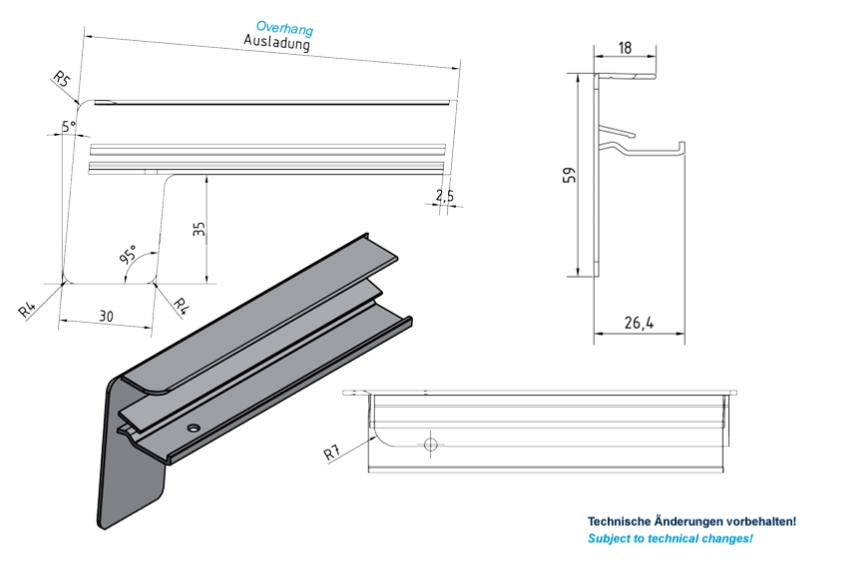 Overhang
Ausladung
R5
5°
2,5
35
95°
R4
R4
30
18
59
26,4
R7
Technische Änderungen vorbehalten!
Subject to technical changes!