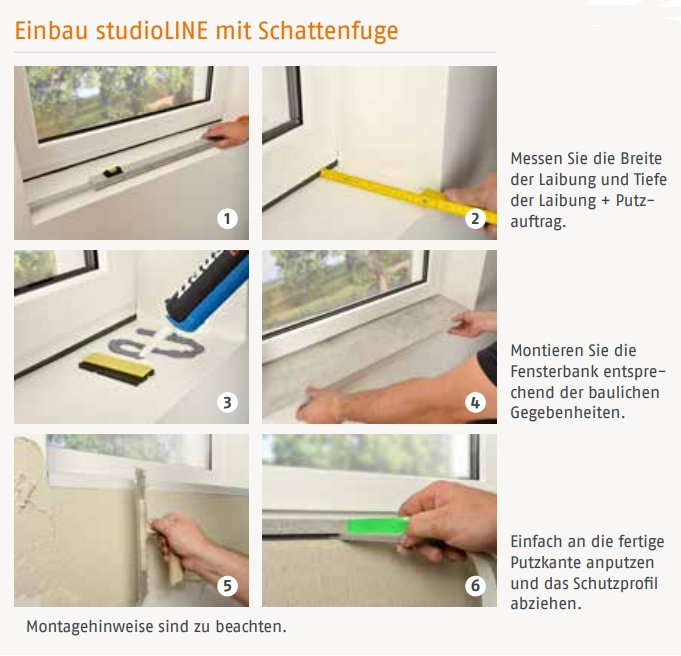 Einbau studioLINE mit Schattenfuge

1

2

Messen Sie die Breite der Laibung und Tiefe der Laibung + Putzauftrag.

3

4

Montieren Sie die Fensterbank entsprechend der baulichen Gegebenheiten.

5

6

Einfach an die fertige Putzkante anputzen und das Schutzprofil abziehen.

Montagehinweise sind zu beachten.